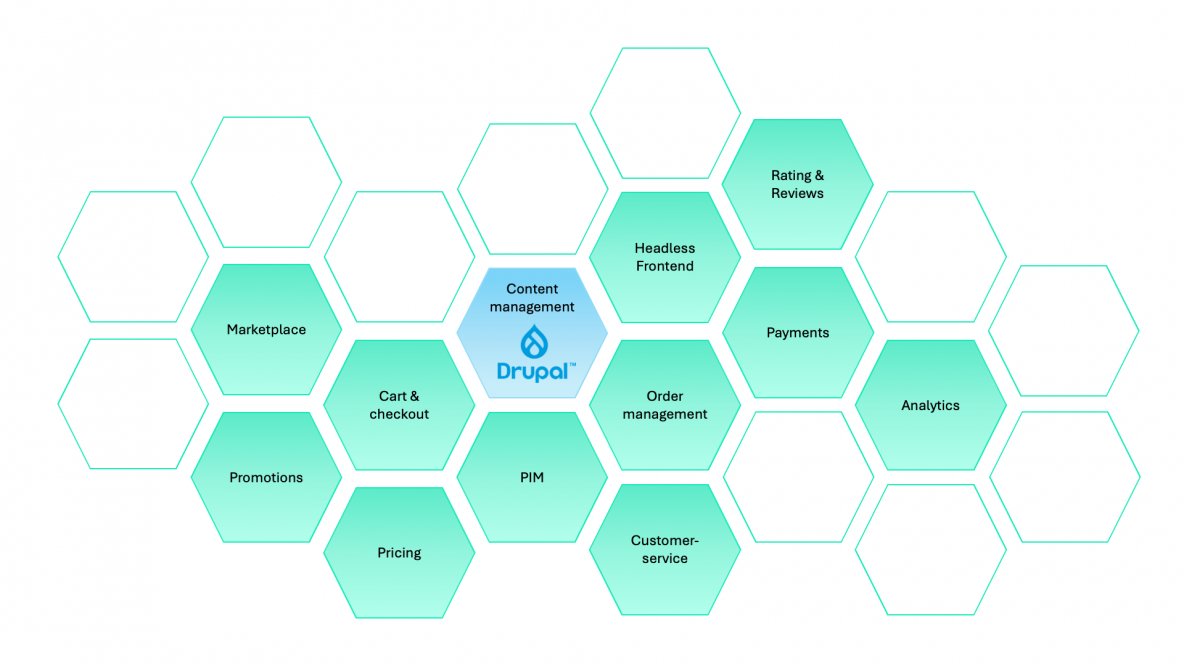 Rating & Reviews

Headless Frontend

Content management

Drupal™

Marketplace

Payments

Cart & checkout

Order management

Analytics

Promotions

PIM

Pricing

Customer-service